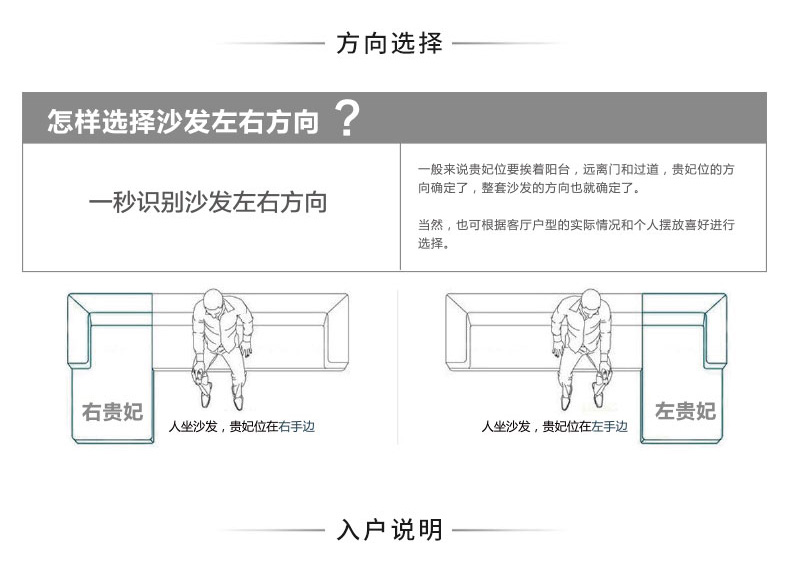 方向选择

怎样选择沙发左右方向？

一秒识别沙发左右方向

一般来说贵妃位要挨着阳台，远离门和过道，贵妃位的方向确定了，整套沙发的方向也就确定了。

当然，也可根据客厅户型的实际情况和个人摆放喜好进行选择。

右贵妃

人坐沙发，贵妃位在右手边

人坐沙发，贵妃位在左手边

左贵妃

入户说明