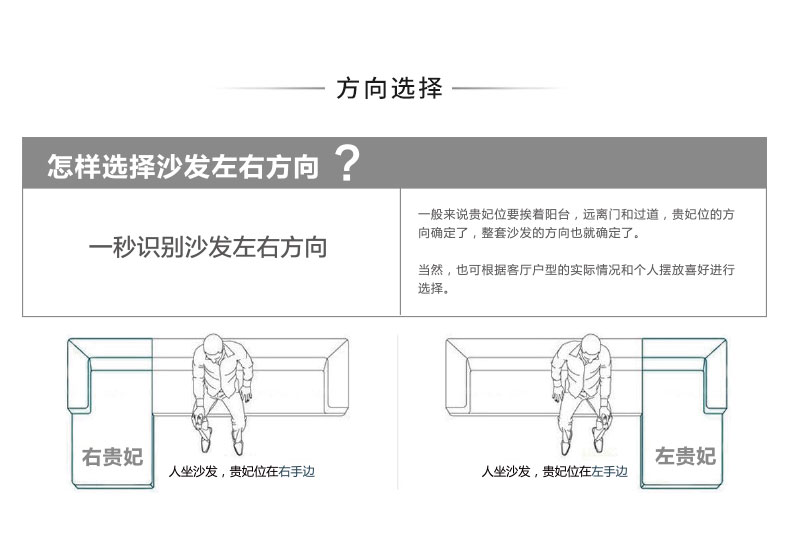 方向选择

怎样选择沙发左右方向？

一秒识别沙发左右方向

一般来说贵妃位要挨着阳台，远离门和过道，贵妃位的方向确定了，整套沙发的方向也就确定了。

当然，也可根据客厅户型的实际情况和个人摆放喜好进行选择。

右贵妃

人坐沙发，贵妃位在右手边

人坐沙发，贵妃位在左手边

左贵妃